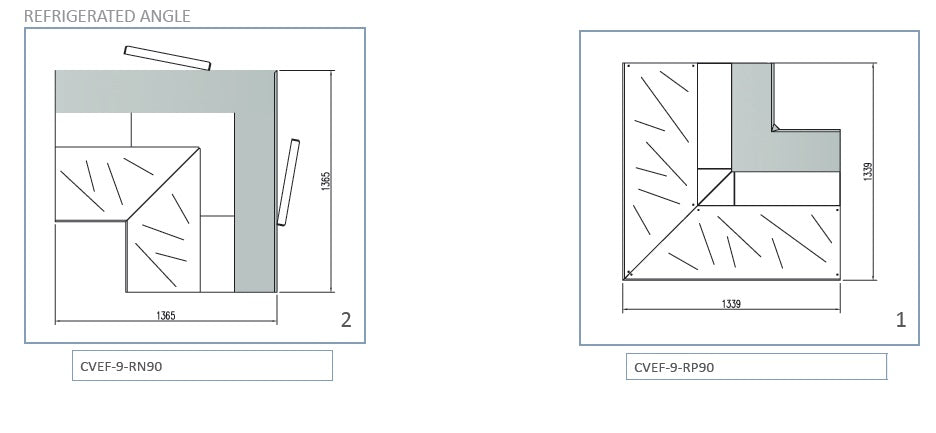 REFRIGERATED ANGLE

1365

1365

2

CVEF-9-RN90

1339

1339

1

CVEF-9-RP90